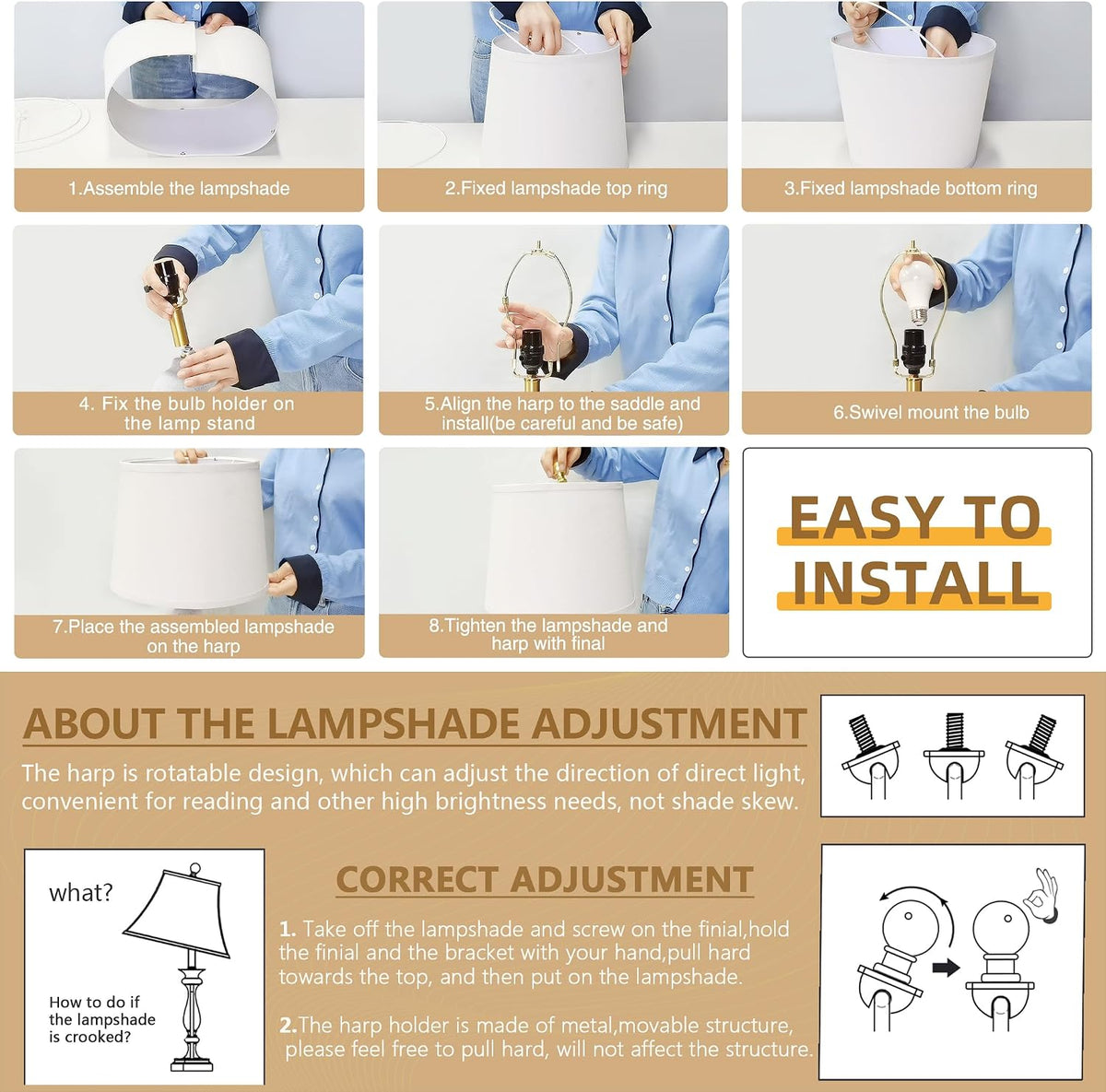 1.Assemble the lampshade

2.Fixed lampshade top ring

3.Fixed lampshade bottom ring

4. Fix the bulb holder on the lamp stand

5.Align the harp to the saddle and install(be careful and be safe)

6.Swivel mount the bulb

7.Place the assembled lampshade on the harp

8.Tighten the lampshade and harp with final

EASY TO INSTALL

ABOUT THE LAMPSHADE ADJUSTMENT

The harp is rotatable design, which can adjust the direction of direct light, convenient for reading and other high brightness needs, not shade skew.

what?

How to do if the lampshade is crooked?

CORRECT ADJUSTMENT

1. Take off the lampshade and screw on the finial,hold the finial and the bracket with your hand,pull hard towards the top, and then put on the lampshade.

2.The harp holder is made of metal,movable structure, please feel free to pull hard, will not affect the structure.